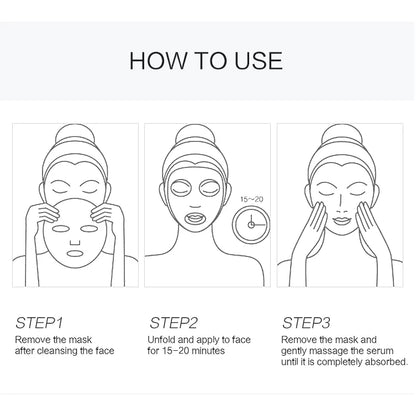 HOW TO USE

15~20

STEP1
Remove the mask after cleansing the face

STEP2
Unfold and apply to face for 15-20 minutes

STEP3
Remove the mask and gently massage the serum until it is completely absorbed.