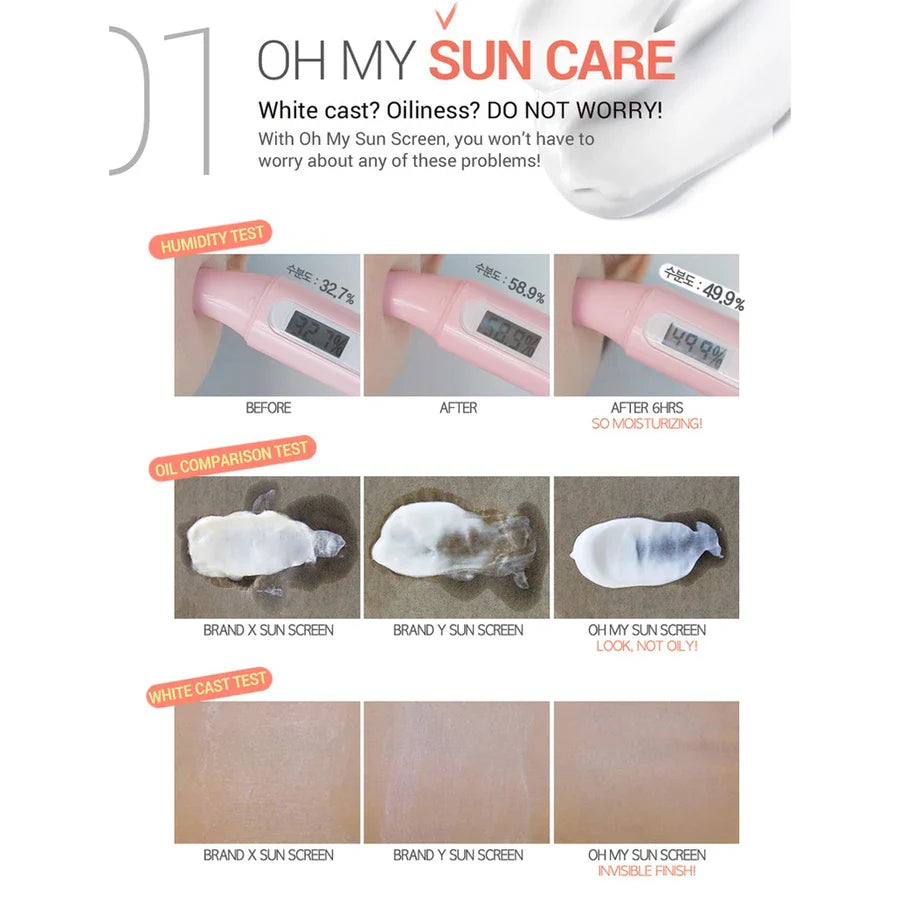 01

OH MY SUN CARE

White cast? Oiliness? DO NOT WORRY!
With Oh My Sun Screen, you won't have to worry about any of these problems!

HUMIDITY TEST

수분도 : 32.7%
32.7%
BEFORE

수분도 : 58.9%
58.9%
AFTER

수분도 : 49.9%
49.9%
AFTER 6HRS
SO MOISTURIZING!

OIL COMPARISON TEST

BRAND X SUN SCREEN

BRAND Y SUN SCREEN

OH MY SUN SCREEN
LOOK, NOT OILY!

WHITE CAST TEST

BRAND X SUN SCREEN

BRAND Y SUN SCREEN

OH MY SUN SCREEN
INVISIBLE FINISH!